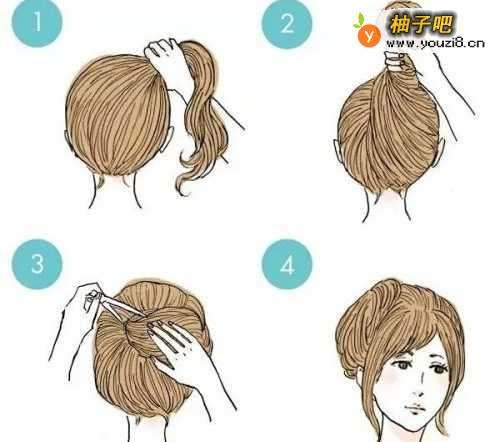 1

2

y 柚子吧
www.youzi8.cn

3

4